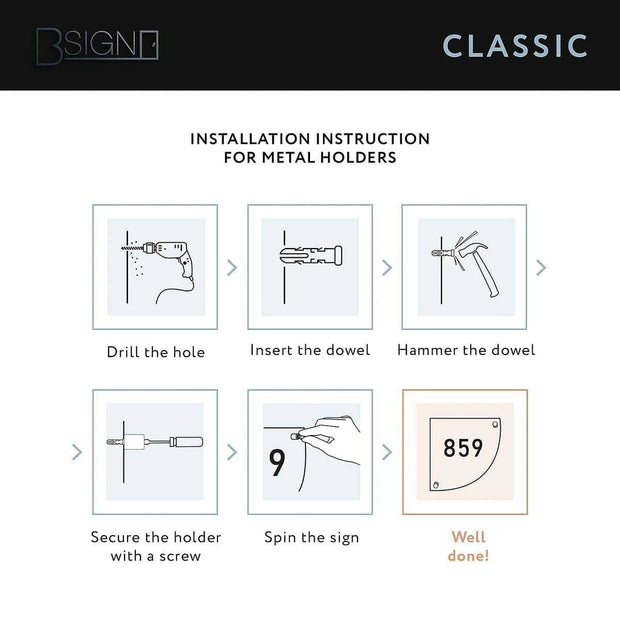 BSIGN

CLASSIC

INSTALLATION INSTRUCTION
FOR METAL HOLDERS

Drill the hole

Insert the dowel

Hammer the dowel

Secure the holder with a screw

9

Spin the sign

859

Well done!